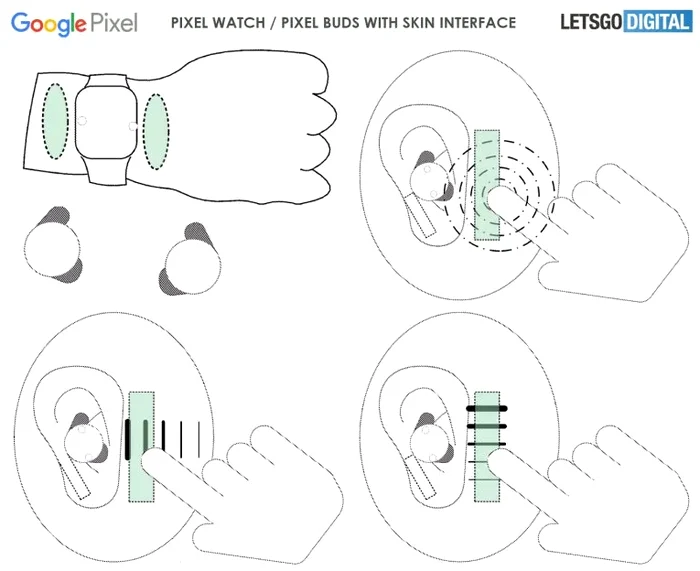 Google Pixel

PIXEL WATCH / PIXEL BUDS WITH SKIN INTERFACE

LETSGO DIGITAL