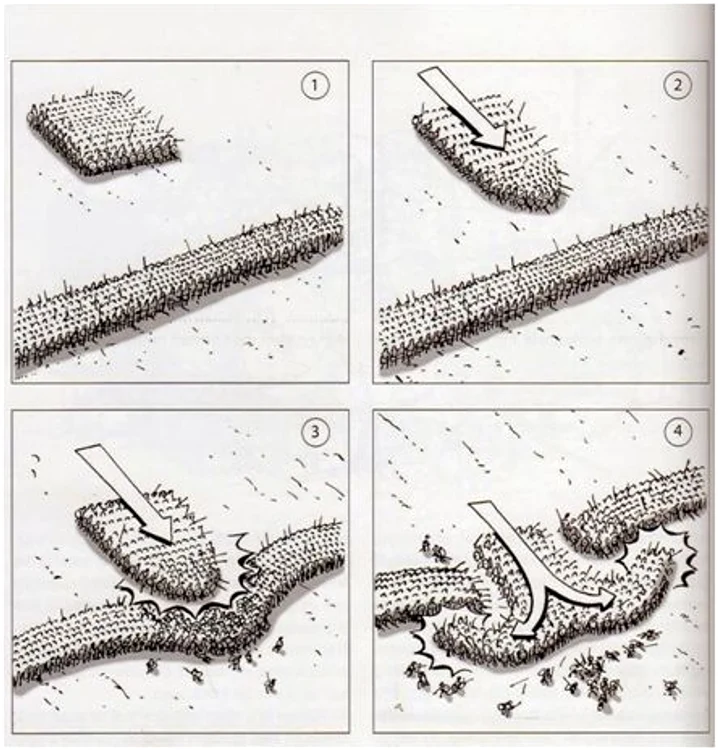 1

2

3

4