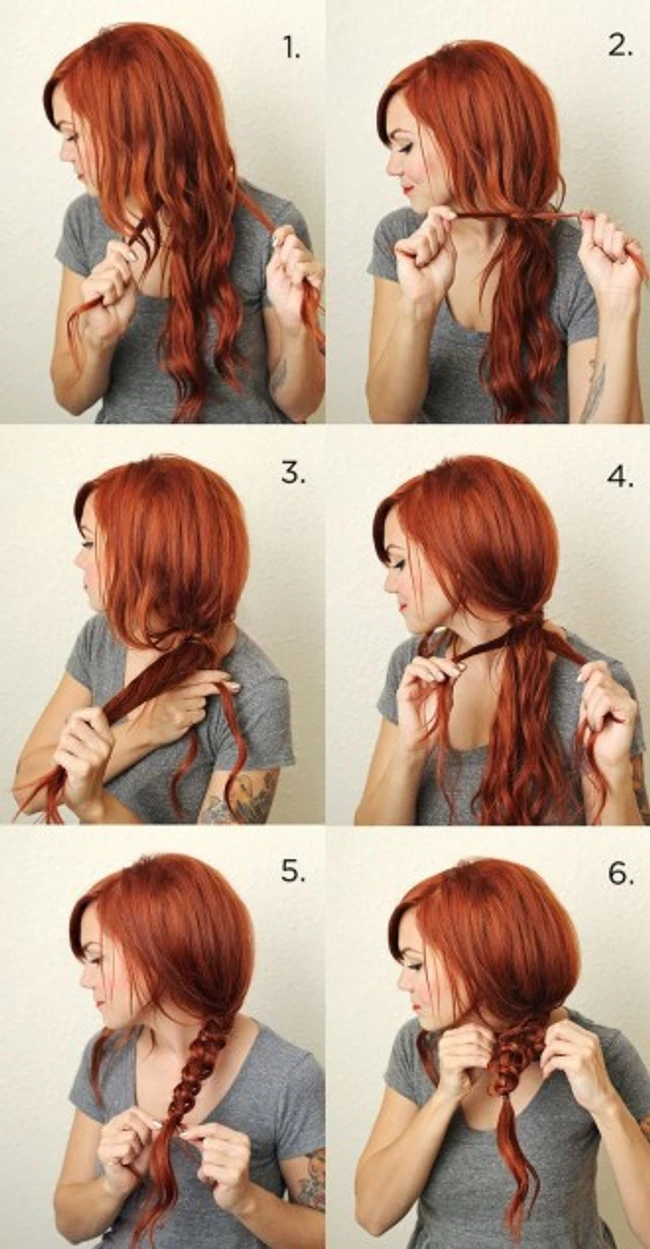 1.

2.

3.

4.

5.

6.