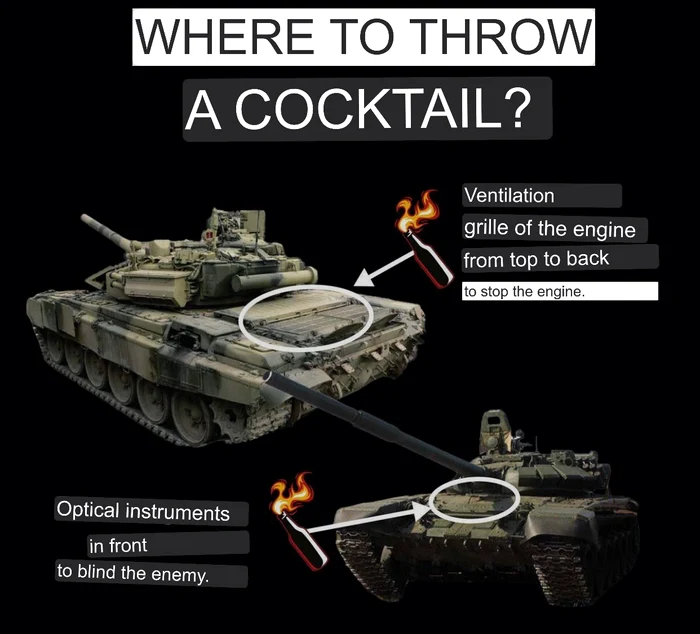 WHERE TO THROW
A COCKTAIL?

Ventilation
grille of the engine
from top to back
to stop the engine.

Optical instruments
in front
to blind the enemy.