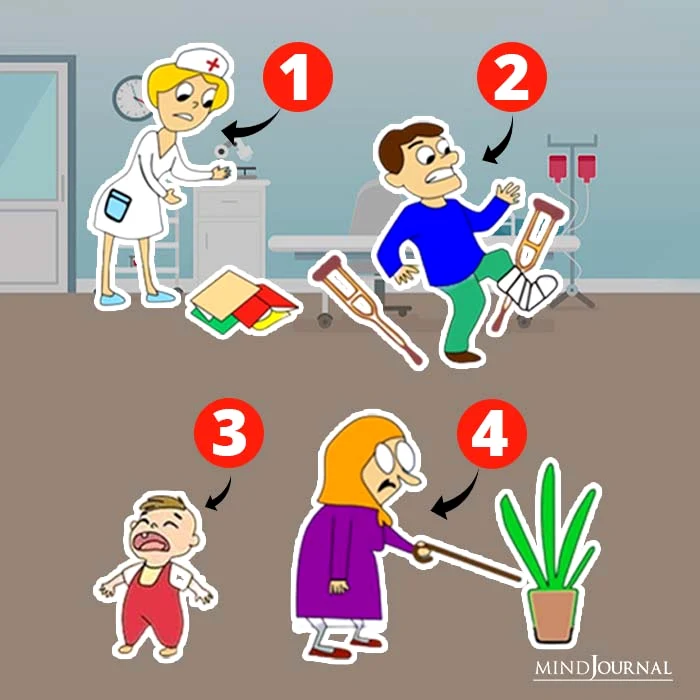 1

2

3

4

MINDJOURNAL