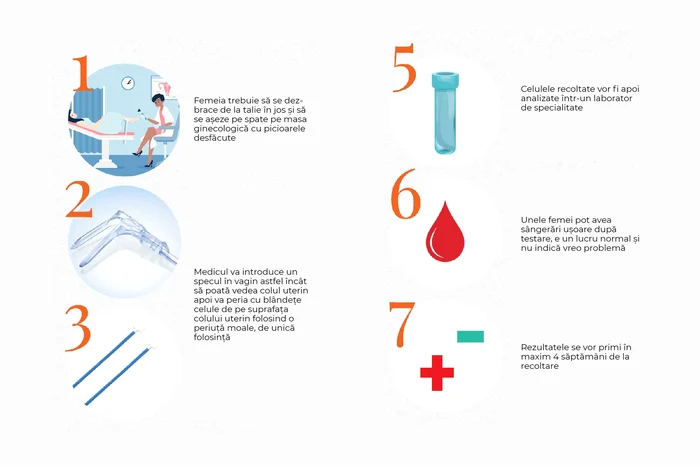 1

Femeia trebuie să se dezbrace de la talie în jos și să se așeze pe spate pe masa ginecologică cu picioarele desfăcute

2

Medicul va introduce un specul în vagin astfel încât să poată vedea colul uterin apoi va peria cu blândețe celule de pe suprafața colului uterin folosind o periuță moale, de unică folosință

3

5

Celulele recoltate vor fi apoi analizate într-un laborator de specialitate

6

Unele femei pot avea sângerări ușoare după testare, e un lucru normal și nu indică vreo problemă

7

Rezultatele se vor primi în maxim 4 săptămâni de la recoltare