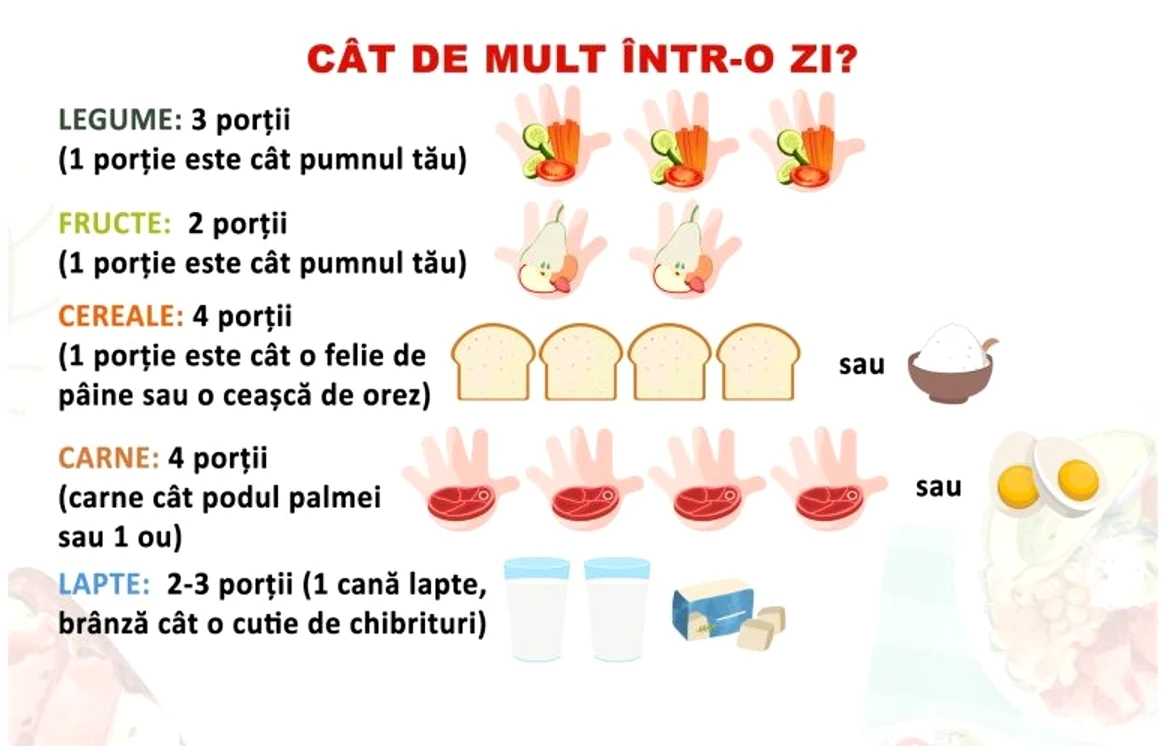 CÂT DE MULT ÎNTR-O ZI?

LEGUME: 3 porții
(1 porție este cât pumnul tău)

FRUCTE: 2 porții
(1 porție este cât pumnul tău)

CEREALE: 4 porții
(1 porție este cât o felie de pâine sau o ceașcă de orez)

sau

CARNE: 4 porții
(carne cât podul palmei sau 1 ou)

sau

LAPTE: 2-3 porții (1 cană lapte, brânză cât o cutie de chibrituri)