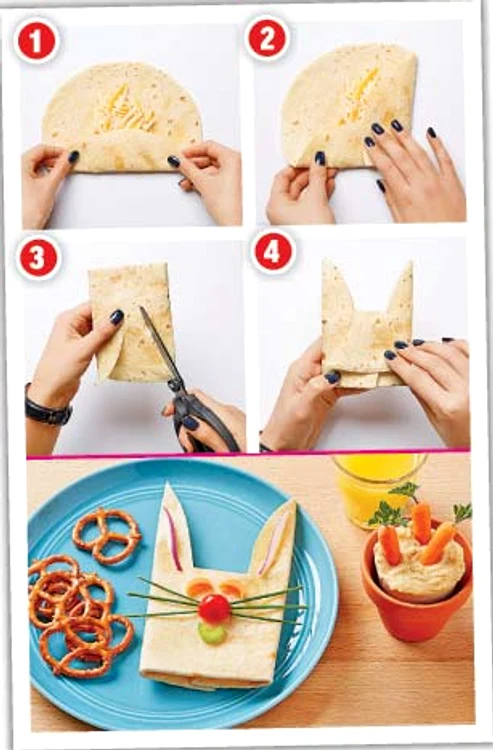 1

2

3

4