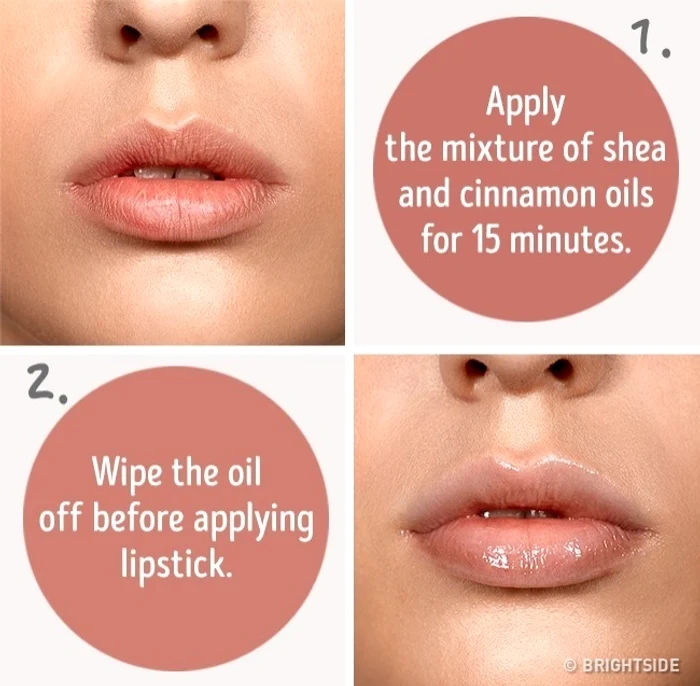 1.

Apply the mixture of shea and cinnamon oils for 15 minutes.

2.

Wipe the oil off before applying lipstick.

© BRIGHTSIDE