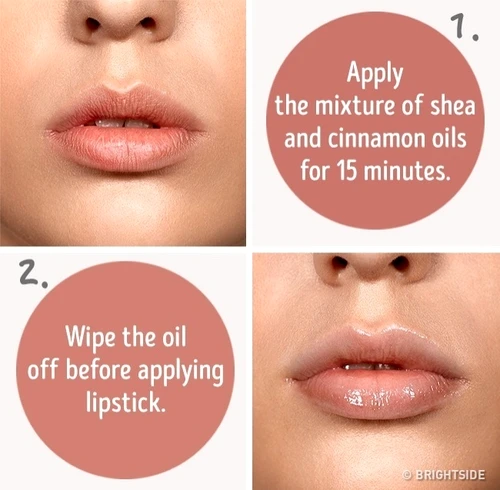 1.

Apply the mixture of shea and cinnamon oils for 15 minutes.

2.

Wipe the oil off before applying lipstick.

© BRIGHTSIDE